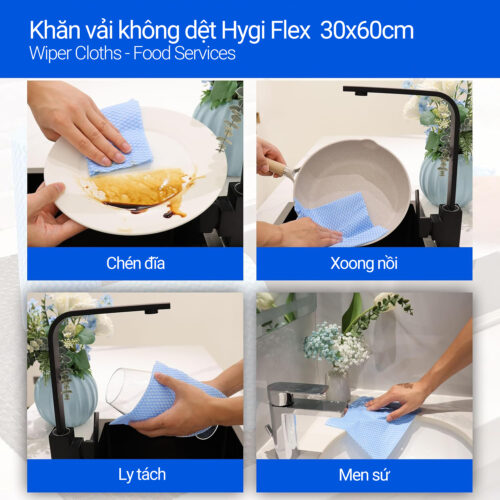 Khăn vải không dệt Hygi Flex 30x60cm
Wiper Cloths - Food Services

Chén đĩa

Xoong nồi

Ly tách

Men sứ